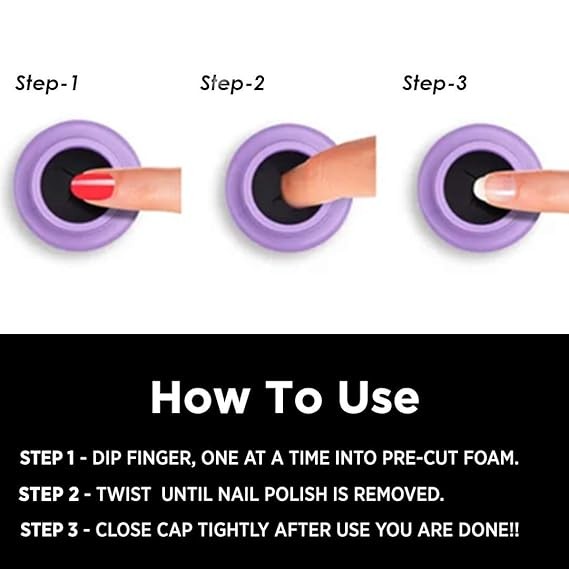 Step-1

Step-2

Step-3

How To Use

STEP 1 - DIP FINGER, ONE AT A TIME INTO PRE-CUT FOAM.

STEP 2 - TWIST UNTIL NAIL POLISH IS REMOVED.

STEP 3 - CLOSE CAP TIGHTLY AFTER USE YOU ARE DONE!!