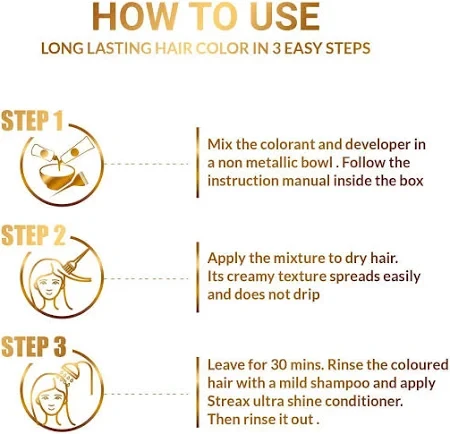 HOW TO USE
LONG LASTING HAIR COLOR IN 3 EASY STEPS

STEP 1

Mix the colorant and developer in a non metallic bowl . Follow the instruction manual inside the box

STEP 2

Apply the mixture to dry hair. Its creamy texture spreads easily and does not drip

STEP 3

Leave for 30 mins. Rinse the coloured hair with a mild shampoo and apply Streax ultra shine conditioner. Then rinse it out .