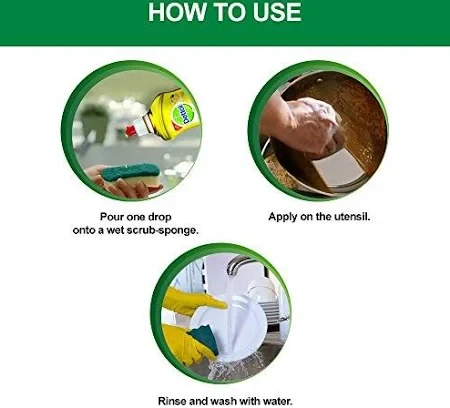 HOW TO USE

Dettol

Pour one drop onto a wet scrub-sponge.

Apply on the utensil.

Rinse and wash with water.