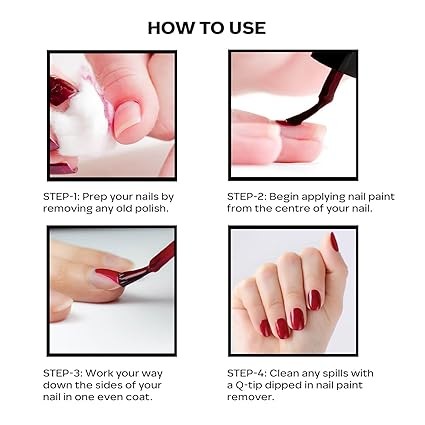 HOW TO USE

STEP-1: Prep your nails by removing any old polish.

STEP-2: Begin applying nail paint from the centre of your nail.

STEP-3: Work your way down the sides of your nail in one even coat.

STEP-4: Clean any spills with a Q-tip dipped in nail paint remover.