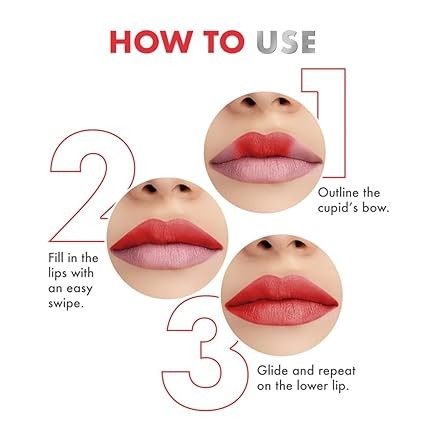 HOW TO USE

1

Outline the cupid's bow.

2

Fill in the lips with an easy swipe.

3

Glide and repeat on the lower lip.