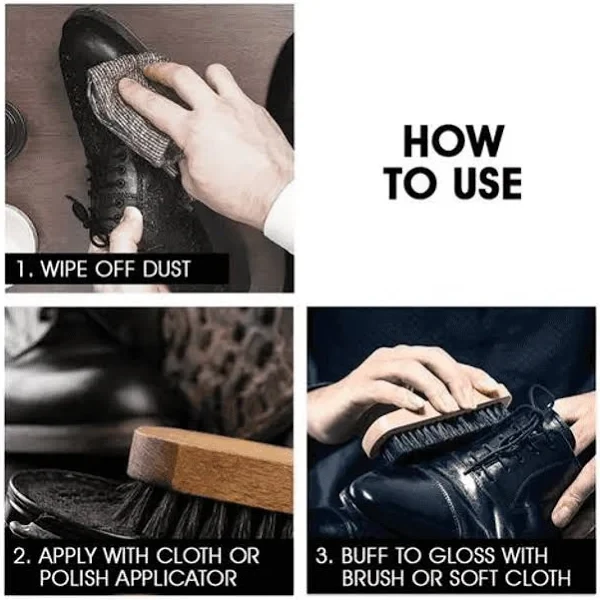 1. WIPE OFF DUST

HOW TO USE

2. APPLY WITH CLOTH OR POLISH APPLICATOR

3. BUFF TO GLOSS WITH BRUSH OR SOFT CLOTH